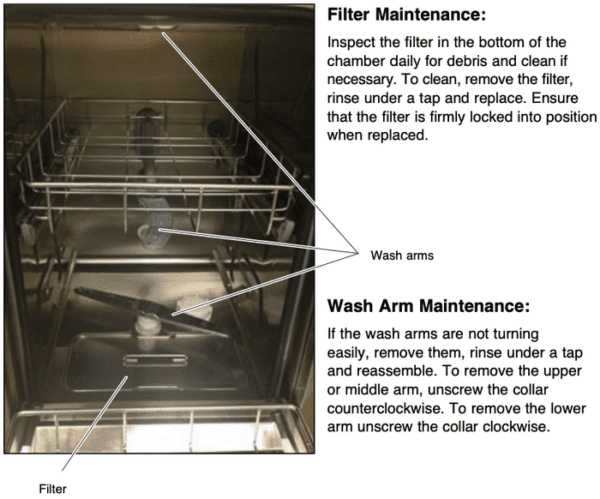 Filter Maintenance:

Inspect the filter in the bottom of the chamber daily for debris and clean if necessary. To clean, remove the filter, rinse under a tap and replace. Ensure that the filter is firmly locked into position when replaced.

Wash arms

Wash Arm Maintenance:

If the wash arms are not turning easily, remove them, rinse under a tap and reassemble. To remove the upper or middle arm, unscrew the collar counterclockwise. To remove the lower arm unscrew the collar clockwise.

Filter