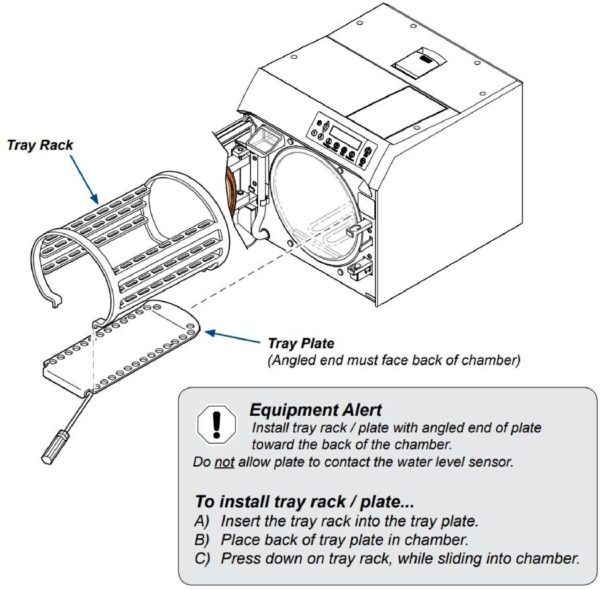 Tray Rack

Tray Plate
(Angled end must face back of chamber)

Equipment Alert
Install tray rack / plate with angled end of plate toward the back of the chamber.
Do not allow plate to contact the water level sensor.

To install tray rack / plate...
A) Insert the tray rack into the tray plate.
B) Place back of tray plate in chamber.
C) Press down on tray rack, while sliding into chamber.