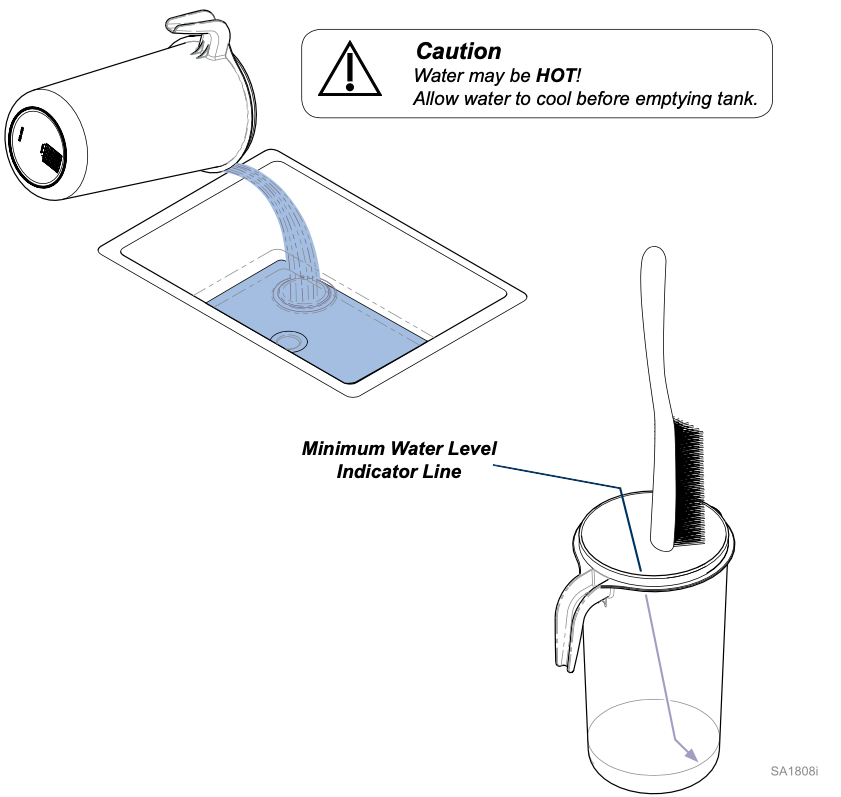 Caution
Water may be HOT!
Allow water to cool before emptying tank.

Minimum Water Level Indicator Line

SA1808i