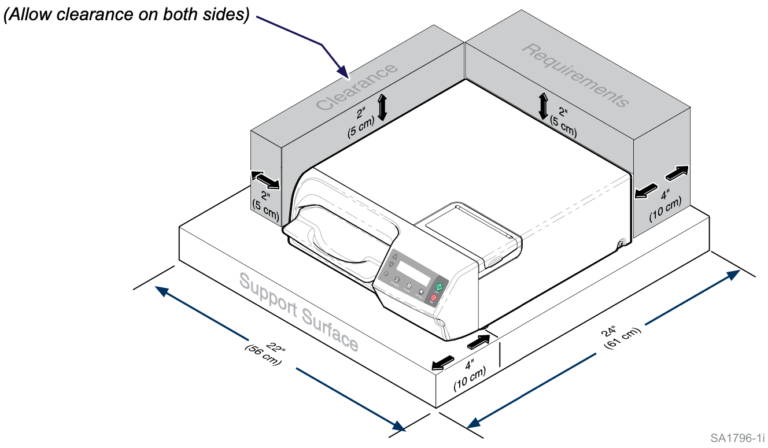 (Allow clearance on both sides)

Clearance

Requirements

2"
(5 cm)

2"
(5 cm)

2"
(5 cm)

4"
(10 cm)

Support Surface

22"
(56 cm)

4"
(10 cm)

24"
(61 cm)

SA1796-1i