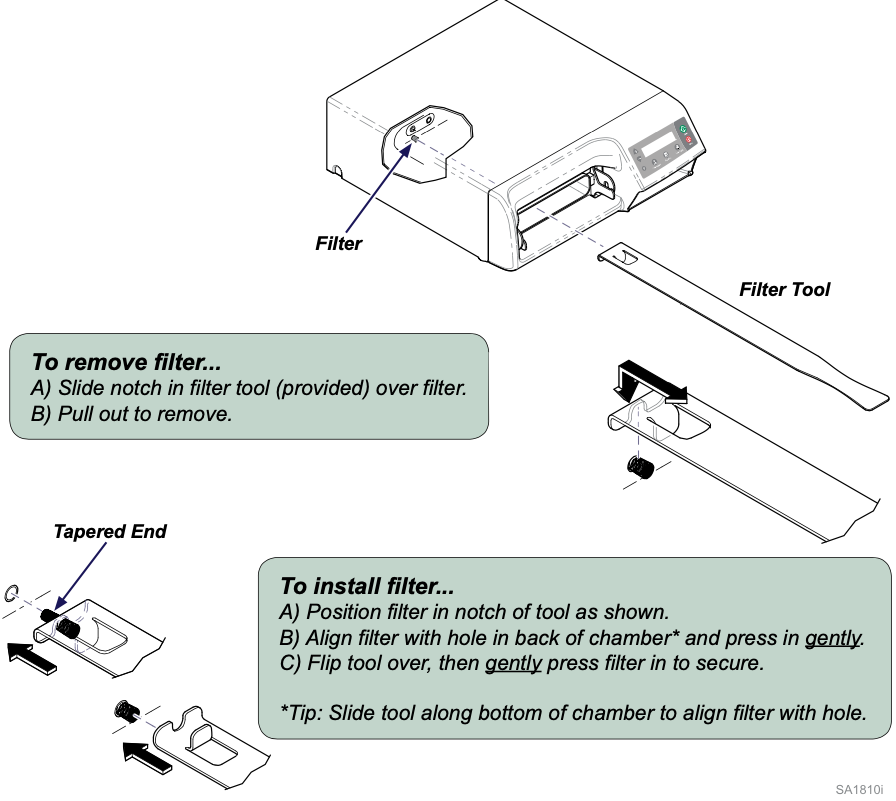 Filter

Filter Tool

To remove filter...
A) Slide notch in filter tool (provided) over filter.
B) Pull out to remove.

Tapered End

To install filter...
A) Position filter in notch of tool as shown.
B) Align filter with hole in back of chamber* and press in gently.
C) Flip tool over, then gently press filter in to secure.

*Tip: Slide tool along bottom of chamber to align filter with hole.

SA1810i