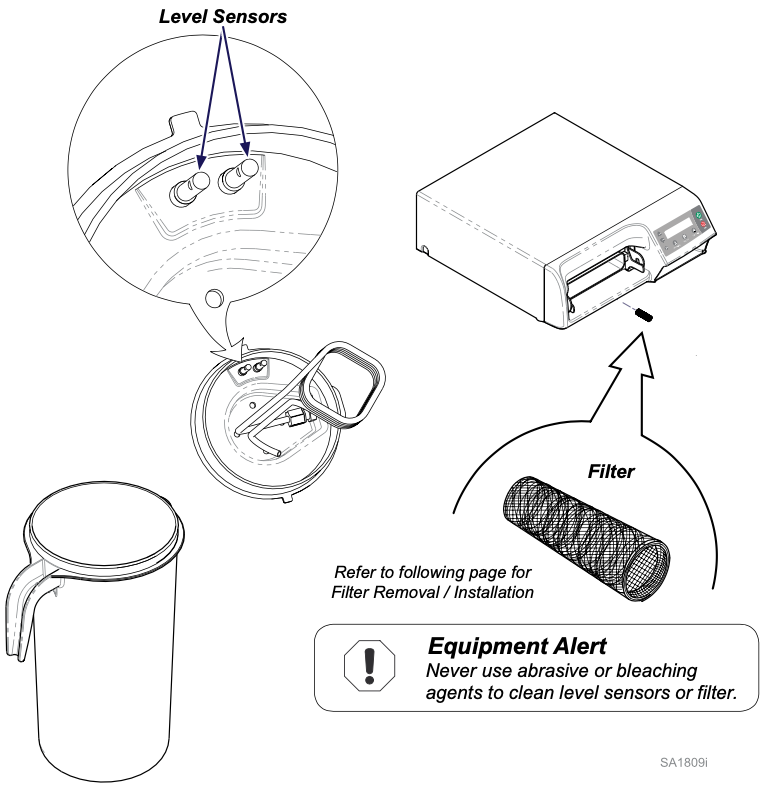 Level Sensors

Filter

Refer to following page for Filter Removal / Installation

Equipment Alert
Never use abrasive or bleaching agents to clean level sensors or filter.

SA1809i