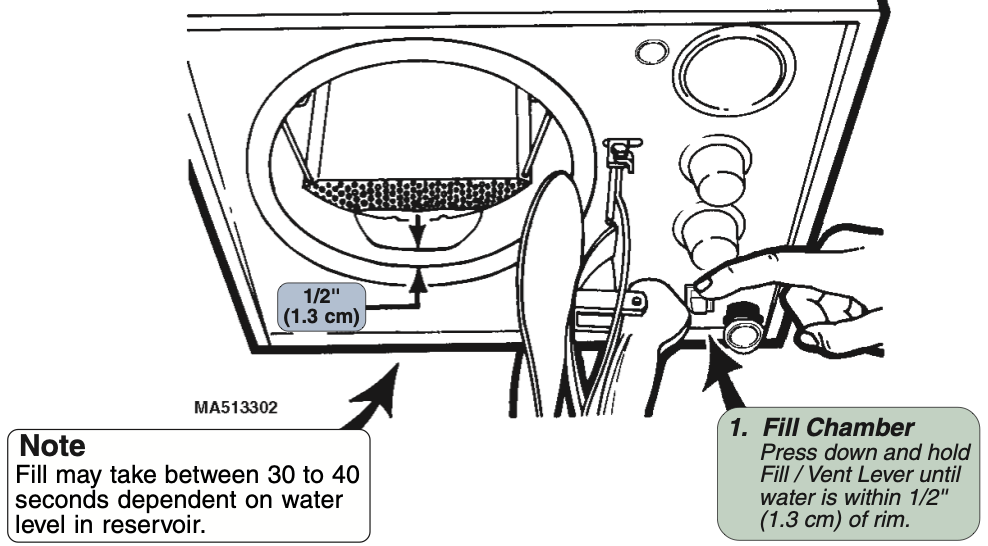 1/2"
(1.3 cm)

MA513302

Note
Fill may take between 30 to 40 seconds dependent on water level in reservoir.

1. Fill Chamber
Press down and hold Fill / Vent Lever until water is within 1/2" (1.3 cm) of rim.