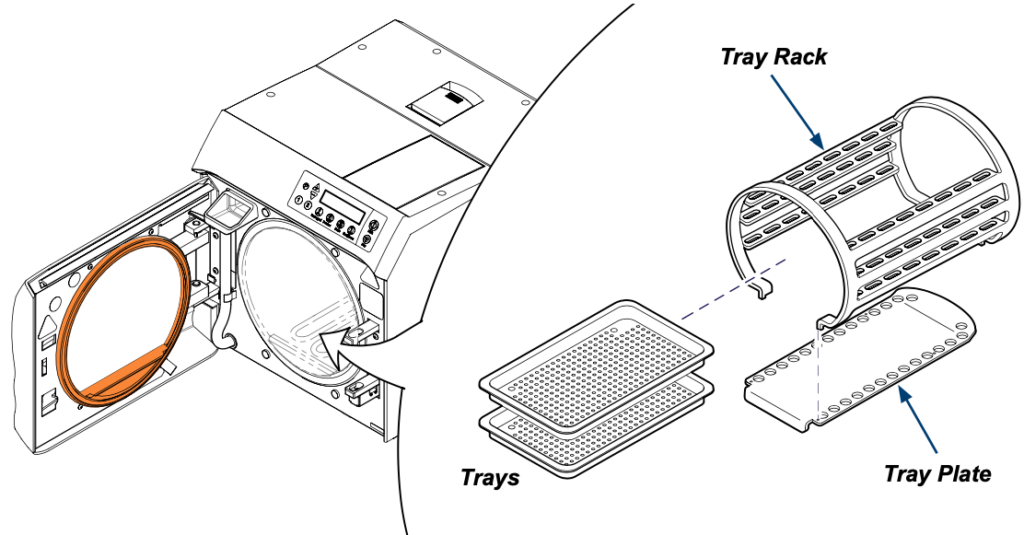 Tray Rack

Trays

Tray Plate