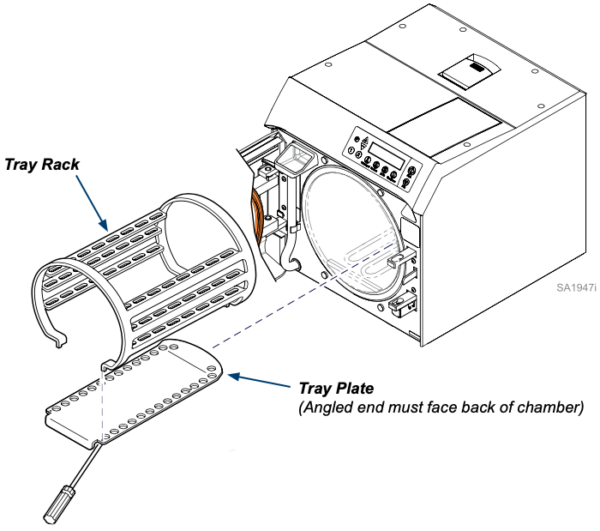 Tray Rack

SA1947i

Tray Plate
(Angled end must face back of chamber)