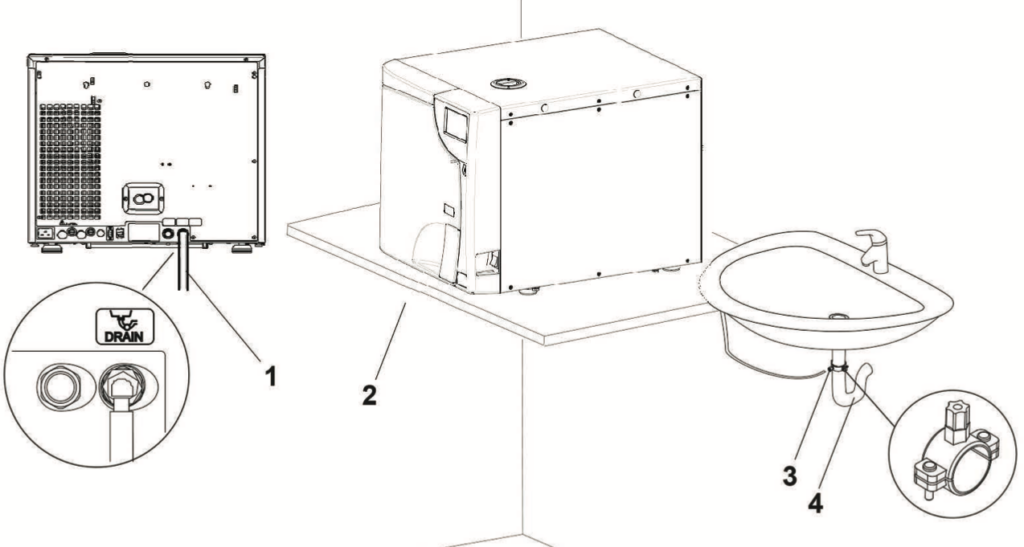 DRAIN
1
2
3
4