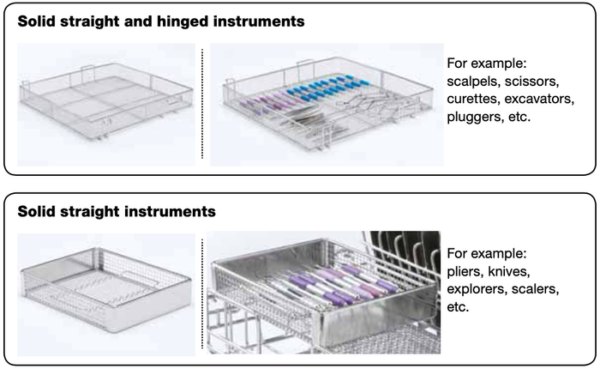 Solid straight and hinged instruments

For example: scalpels, scissors, curettes, excavators, pluggers, etc.

Solid straight instruments

For example: pliers, knives, explorers, scalers, etc.