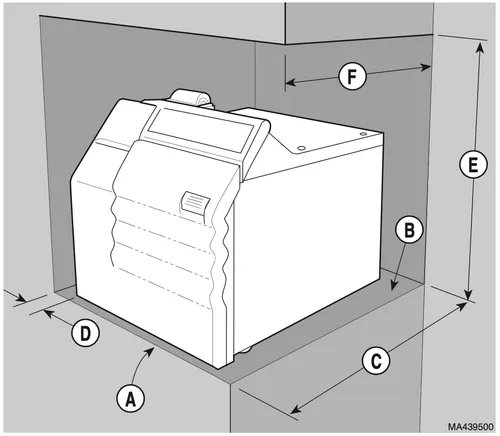 F
E
B
D
C
A
MA439500