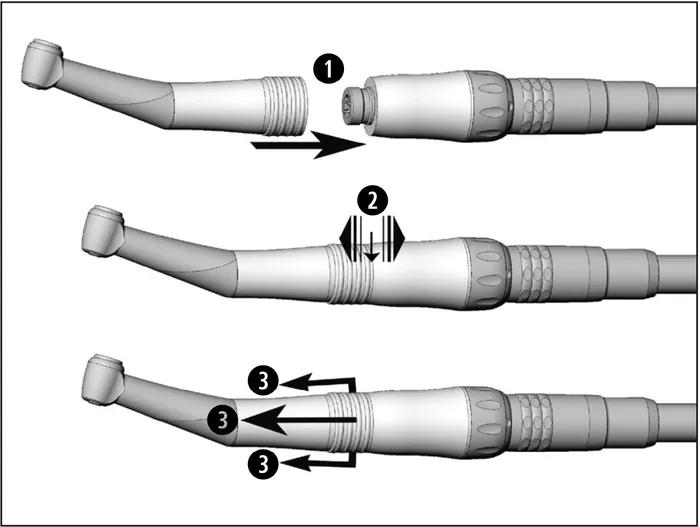 1
2
3
3
3