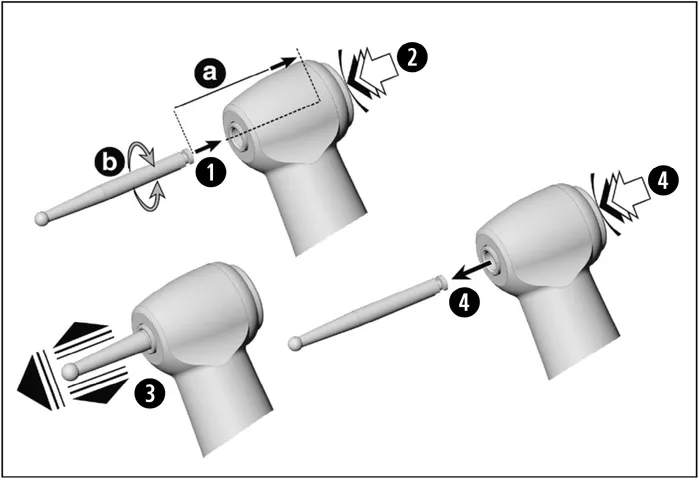 a
2
b
1
4
4
3