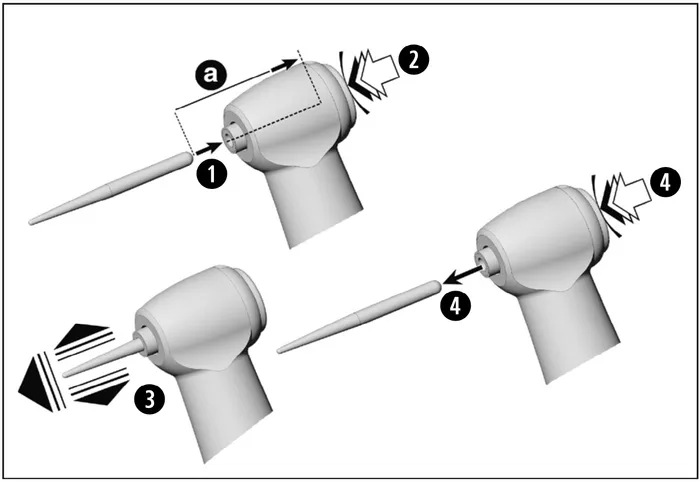 a
2
1
4
4
3