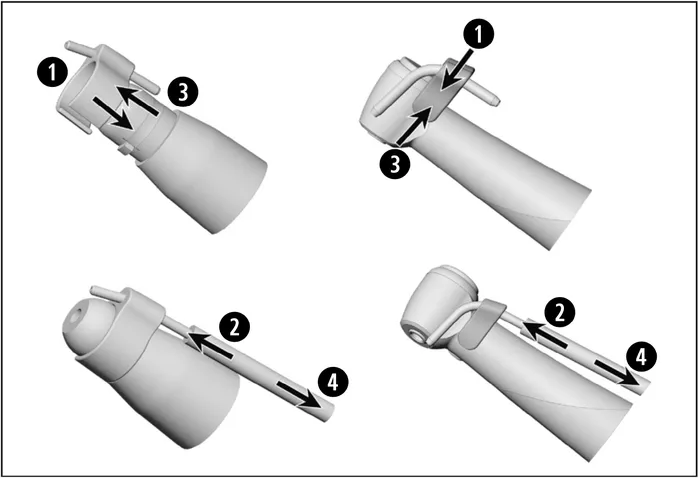 1
3
1
3
2
4
2
4