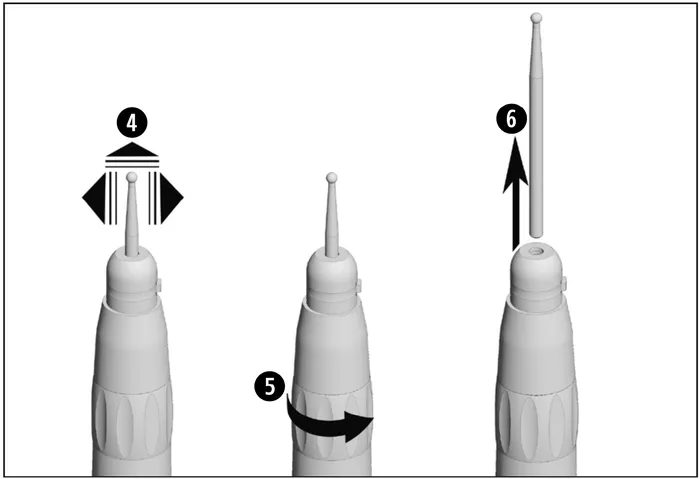 4

5

6