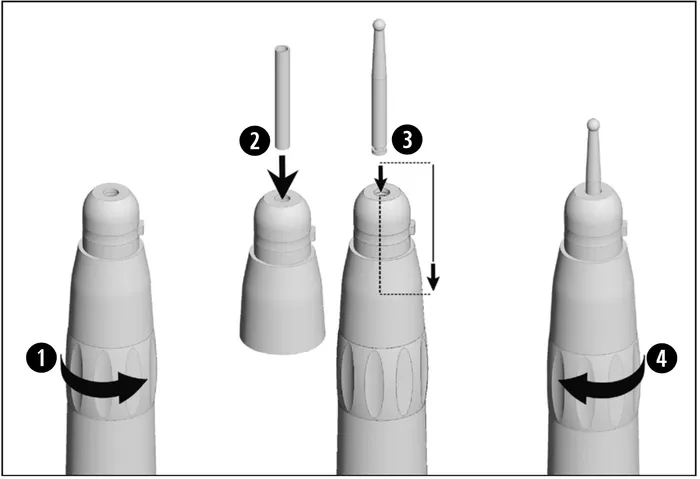 2
3
1
4