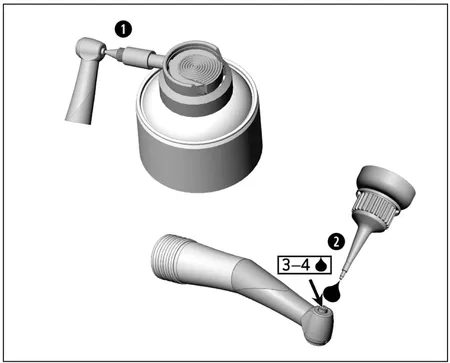 1

2

3–4