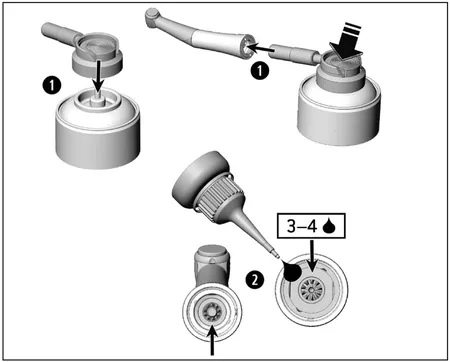 1

1

3–4

2